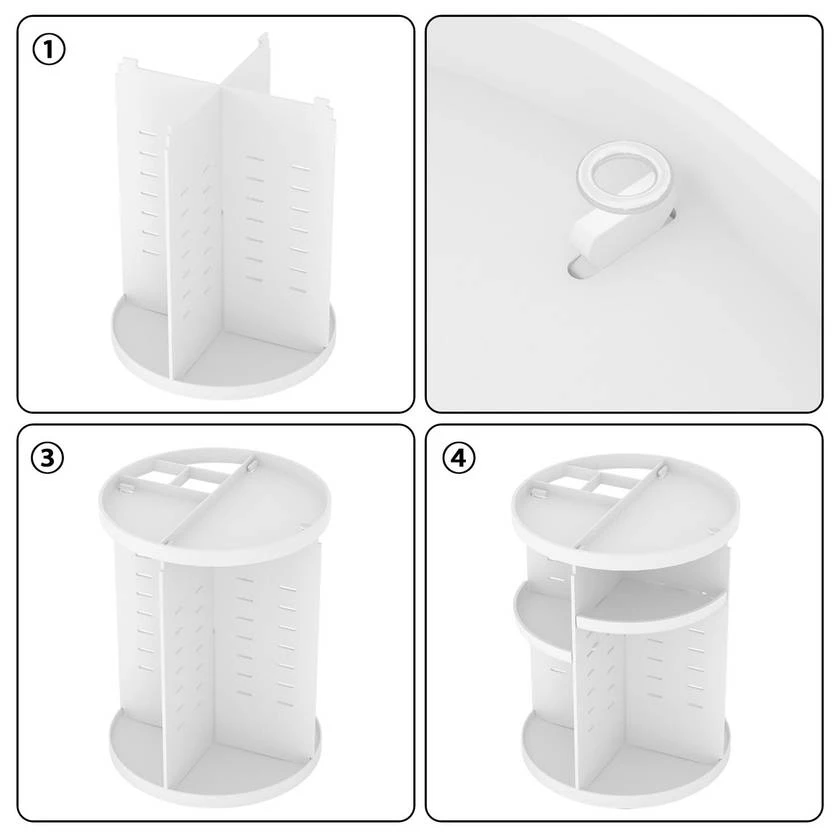 ①

③

④