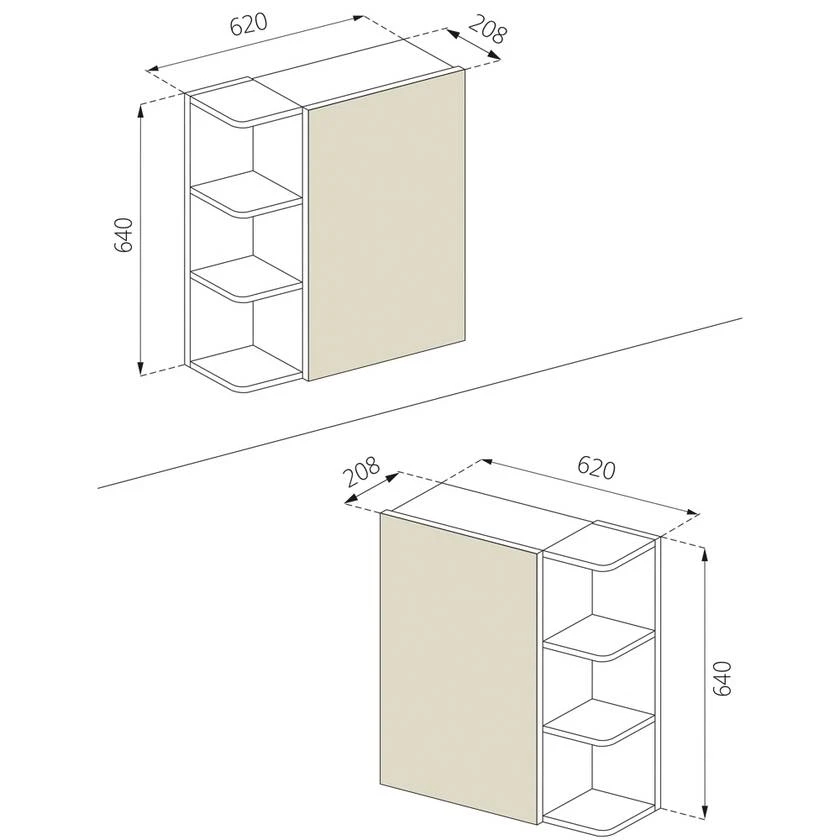 620
208
640

208
620
640