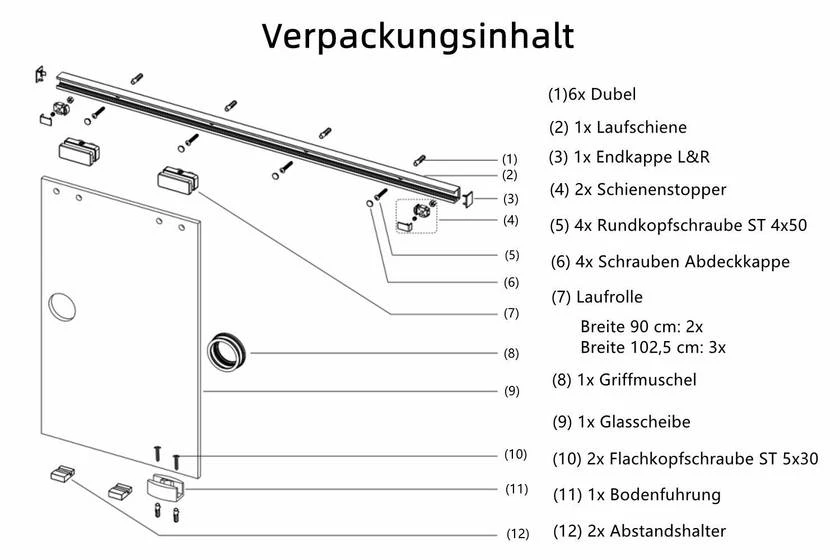 Verpackungsinhalt

(1)
(2)
(3)
(4)
(5)
(6)
(7)
(8)
(9)
(10)
(11)
(12)

(1)6x Dubel

(2) 1x Laufschiene

(3) 1x Endkappe L&R

(4) 2x Schienenstopper

(5) 4x Rundkopfschraube ST 4x50

(6) 4x Schrauben Abdeckkappe

(7) Laufrolle

Breite 90 cm: 2x
Breite 102,5 cm: 3x

(8) 1x Griffmuschel

(9) 1x Glasscheibe

(10) 2x Flachkopfschraube ST 5x30

(11) 1x Bodenfuhrung

(12) 2x Abstandshalter